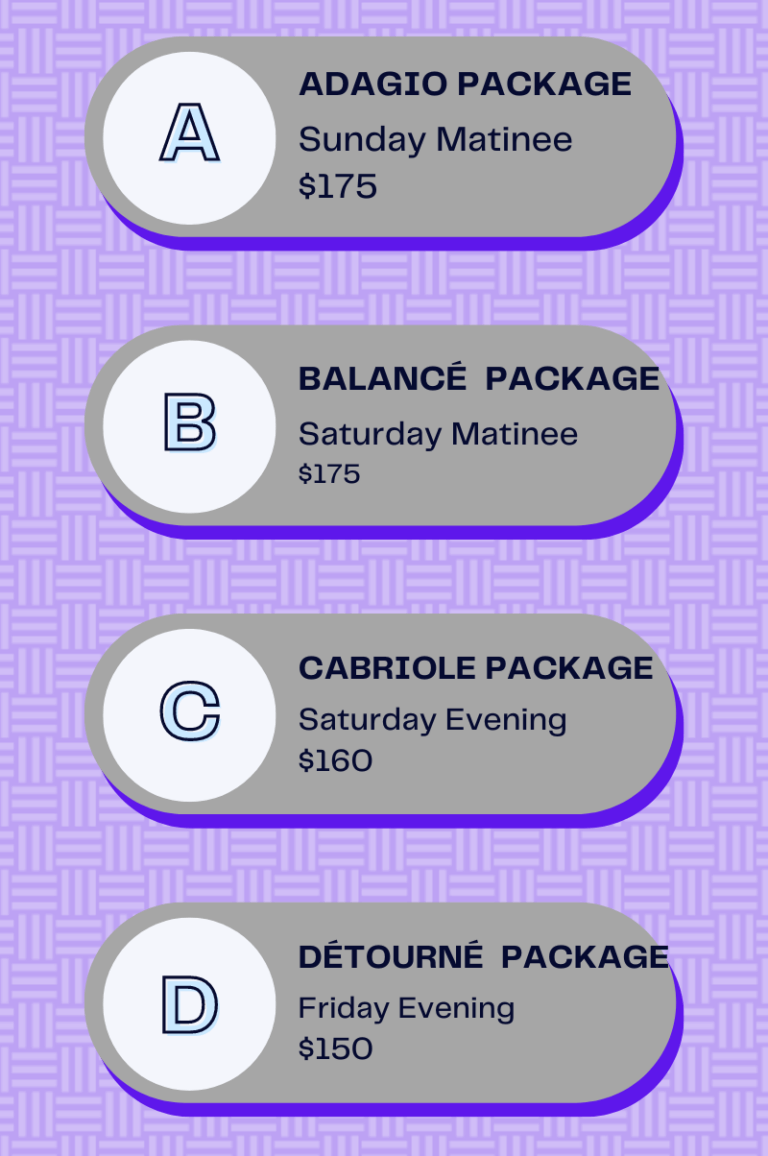 A

ADAGIO PACKAGE

Sunday Matinee

$175

B

BALANCÉ PACKAGE

Saturday Matinee

$175

C

CABRIOLE PACKAGE

Saturday Evening

$160

D

DÉTOURNÉ PACKAGE

Friday Evening

$150